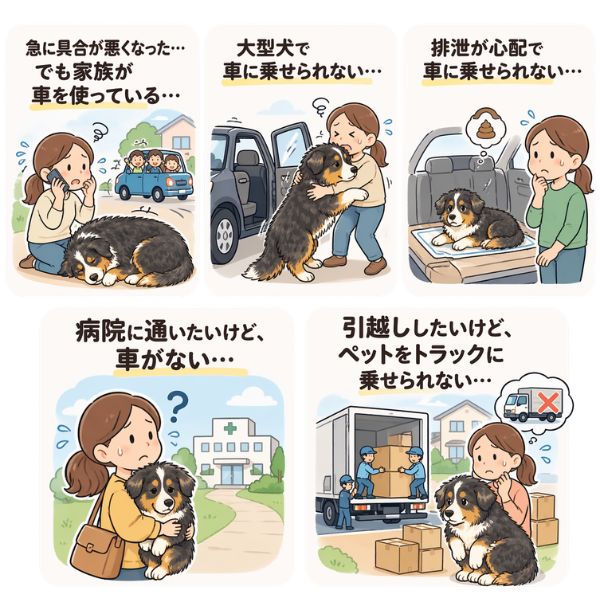 急に具合が悪くなった…
でも家族が
車を使っている…

大型犬で
車に乗せられない…

排泄が心配で
車に乗せられない…

病院に通いたいけど、
車がない…

引越ししたいけど、
ペットをトラックに
乗せられない…